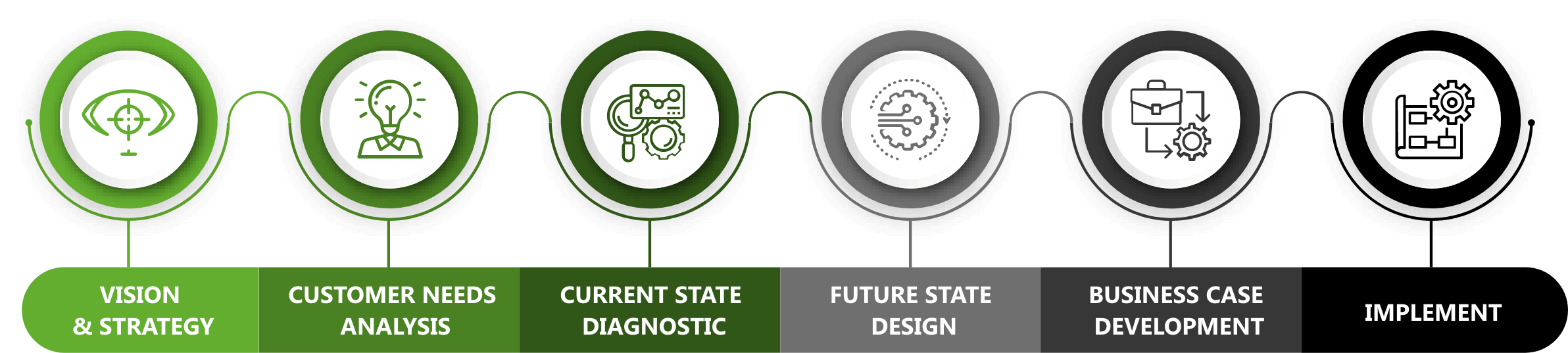 VISION & STRATEGY

CUSTOMER NEEDS ANALYSIS

CURRENT STATE DIAGNOSTIC

FUTURE STATE DESIGN

BUSINESS CASE DEVELOPMENT

IMPLEMENT