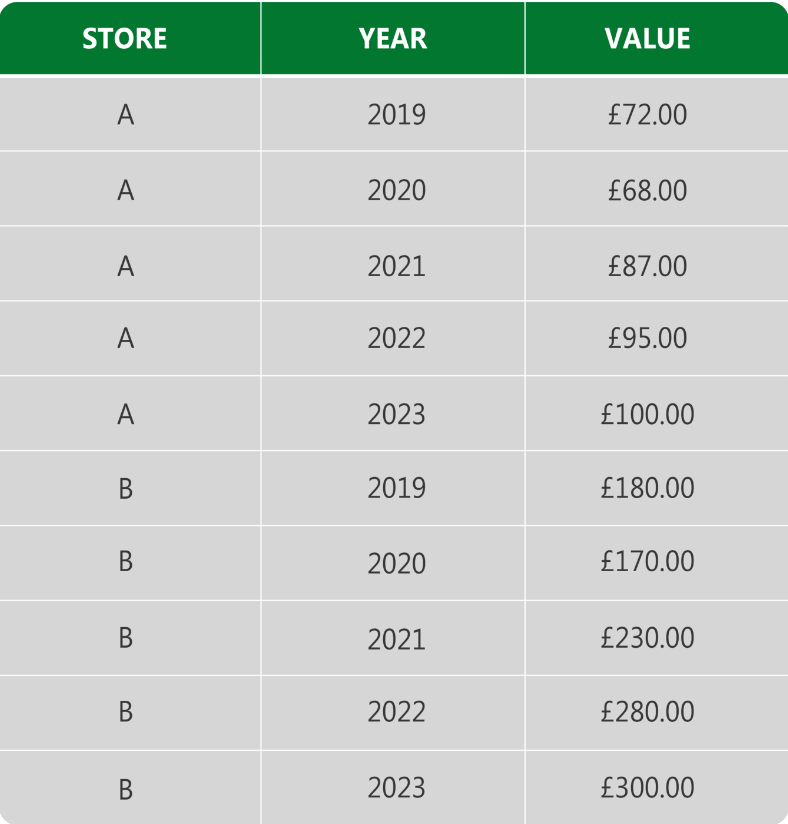 | STORE | YEAR | VALUE |
|---|---|---|
| A | 2019 | £72.00 |
| A | 2020 | £68.00 |
| A | 2021 | £87.00 |
| A | 2022 | £95.00 |
| A | 2023 | £100.00 |
| B | 2019 | £180.00 |
| B | 2020 | £170.00 |
| B | 2021 | £230.00 |
| B | 2022 | £280.00 |
| B | 2023 | £300.00 |